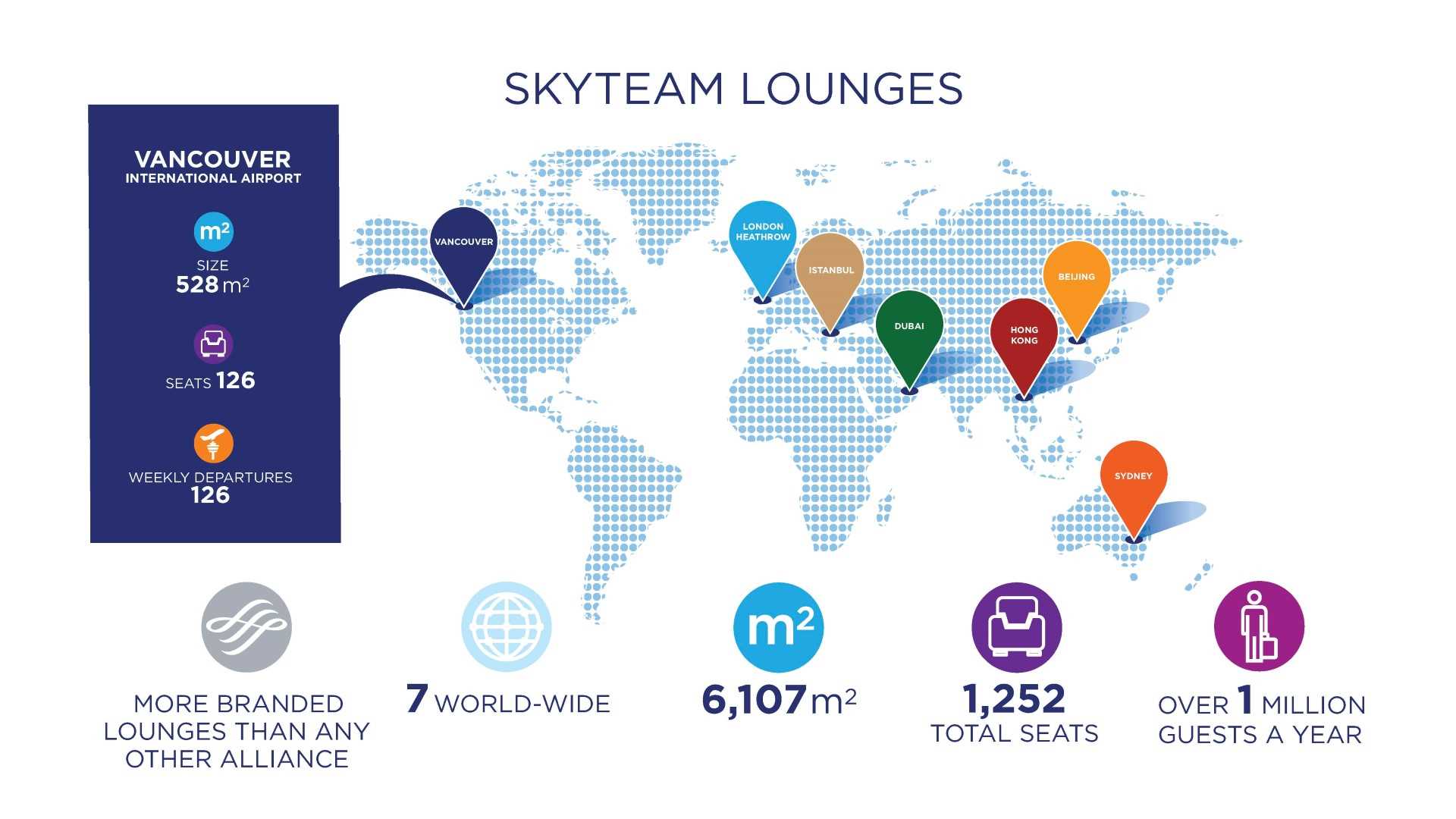 SKYTEAM LOUNGES

VANCOUVER
INTERNATIONAL AIRPORT

$m^2$
SIZE
528 $m^2$

SEATS 126

WEEKLY DEPARTURES
126

VANCOUVER

LONDON HEATHROW

ISTANBUL

DUBAI

HONG KONG

BEIJING

SYDNEY

MORE BRANDED LOUNGES THAN ANY OTHER ALLIANCE

7 WORLD-WIDE

$m^2$
6,107 $m^2$

1,252
TOTAL SEATS

OVER 1 MILLION GUESTS A YEAR